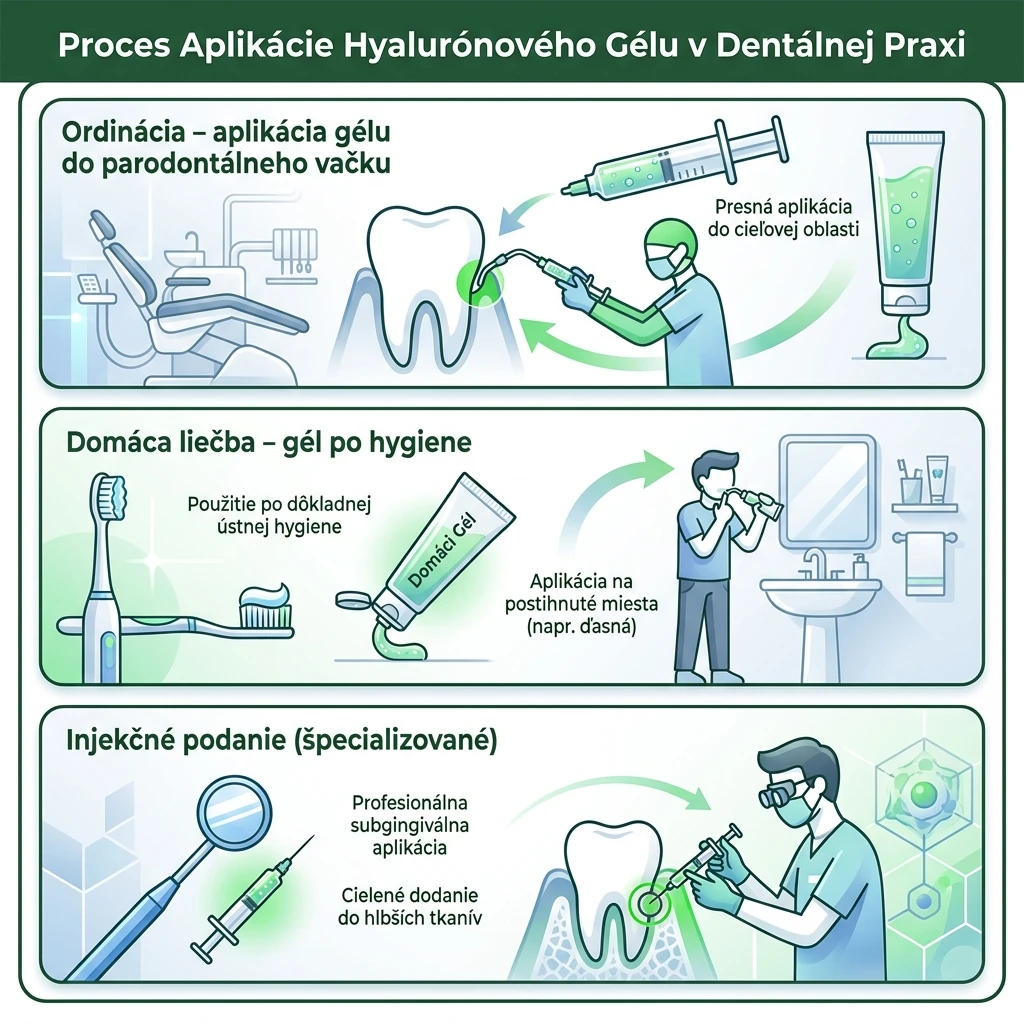 Proces Aplikácie Hyalurónového Gélu v Dentálnej Praxi

Ordinácia – aplikácia gélu do parodontálneho vačku

Presná aplikácia do cieľovej oblasti

Domáca liečba – gél po hygiene

Použitie po dôkladnej ústnej hygiene

Domáci Gél

Aplikácia na postihnuté miesta (napr. ďasná)

Injekčné podanie (špecializované)

Profesionálna subgingiválna aplikácia

Cielené dodanie do hlbších tkanív